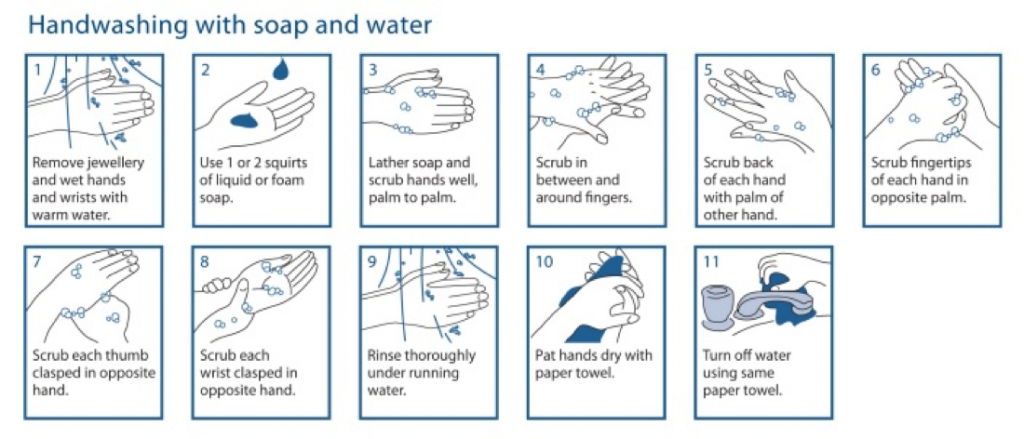 Handwashing with soap and water

1
Remove jewellery and wet hands and wrists with warm water.

2
Use 1 or 2 squirts of liquid or foam soap.

3
Lather soap and scrub hands well, palm to palm.

4
Scrub in between and around fingers.

5
Scrub back of each hand with palm of other hand.

6
Scrub fingertips of each hand in opposite palm.

7
Scrub each thumb clasped in opposite hand.

8
Scrub each wrist clasped in opposite hand.

9
Rinse thoroughly under running water.

10
Pat hands dry with paper towel.

11
Turn off water using same paper towel.